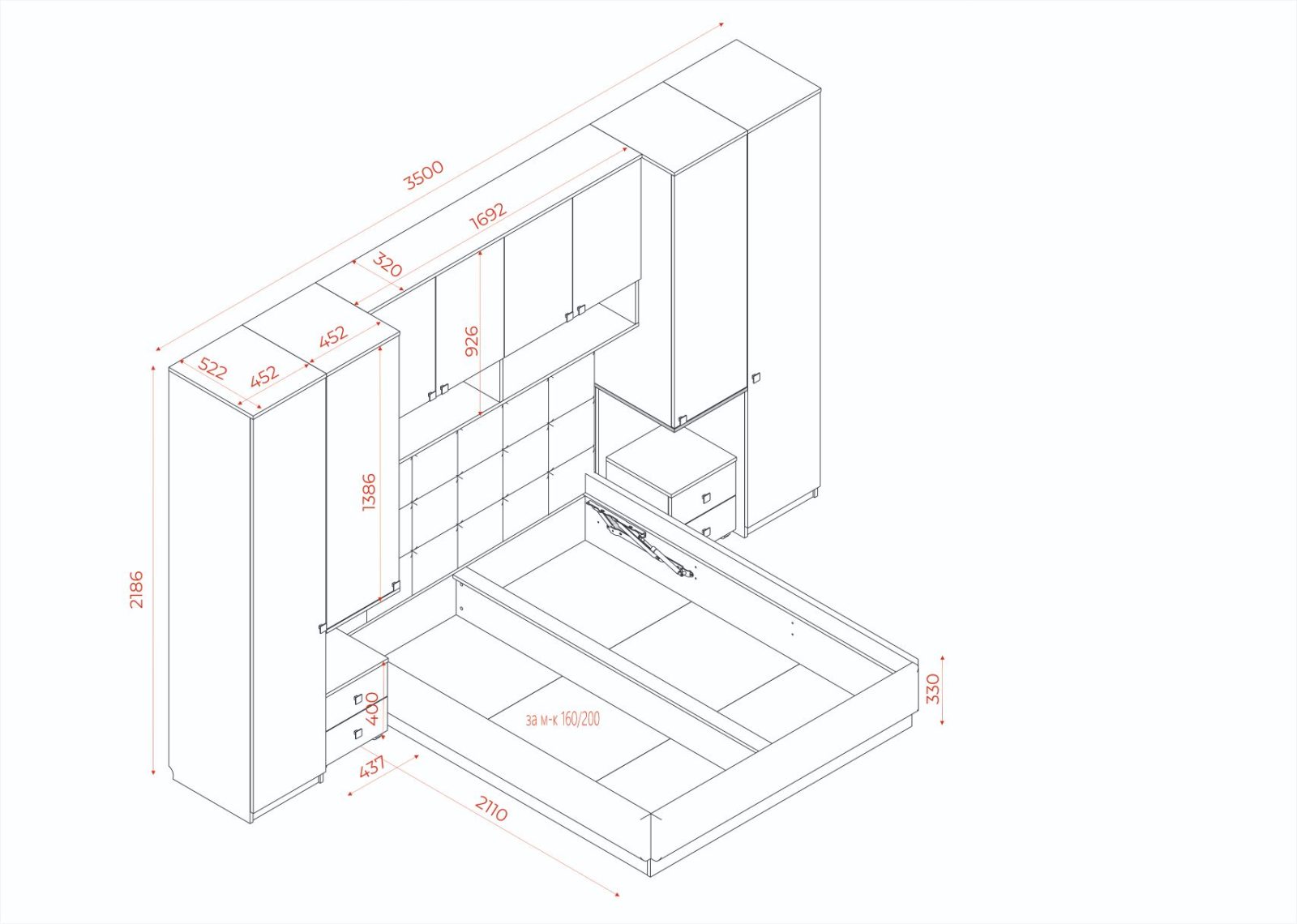 3500
1692
320
452
522
452
926
1386
2186
400
437
2110
330
за м-к 160/200