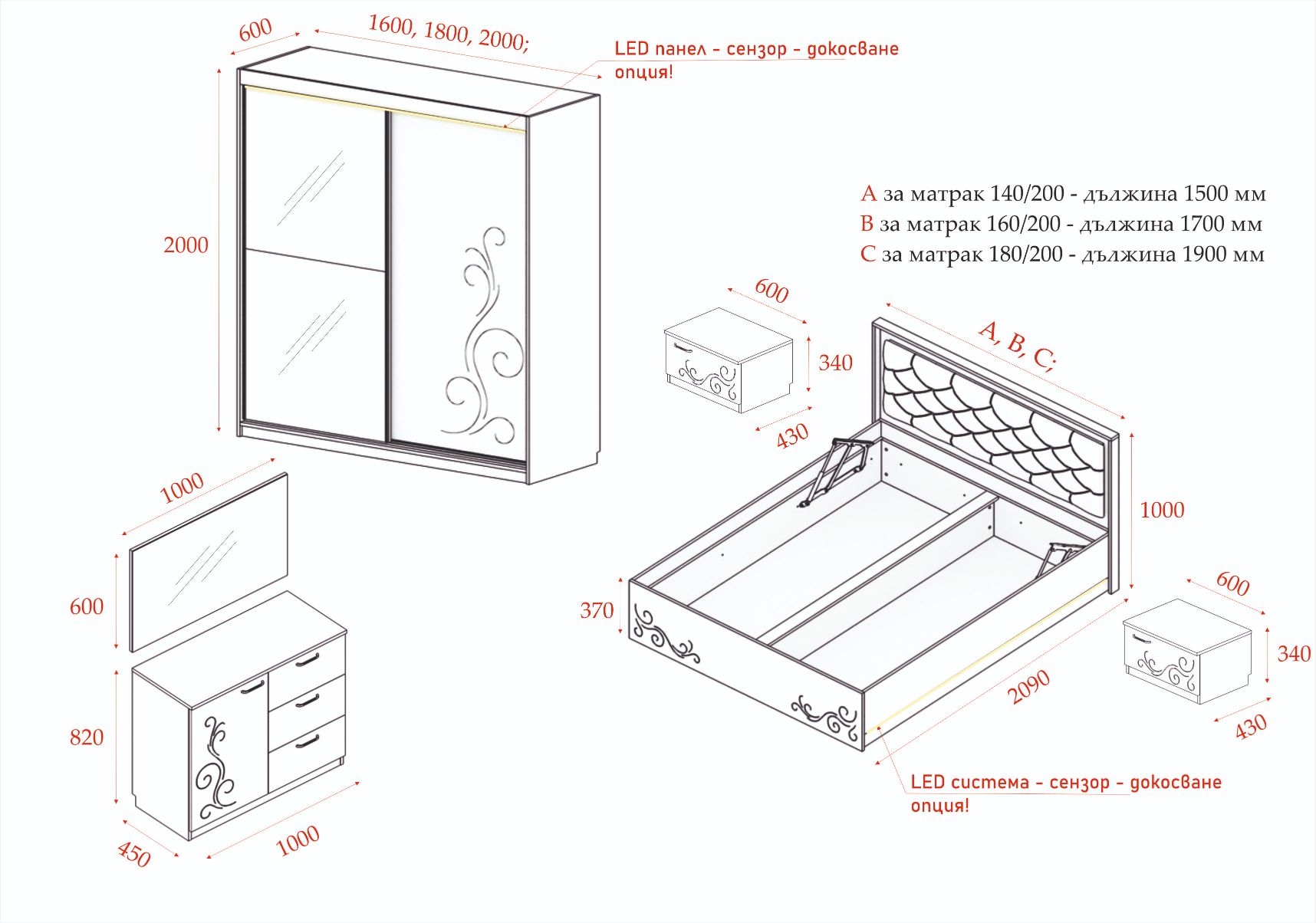 600
1600, 1800, 2000;
LED панел - сензор - докосване опция!
2000
A за матрак 140/200 - дължина 1500 мм
B за матрак 160/200 - дължина 1700 мм
C за матрак 180/200 - дължина 1900 мм
600
340
430
A, B, C;
1000
1000
600
820
450
1000
370
2090
600
340
430
LED система - сензор - докосване опция!