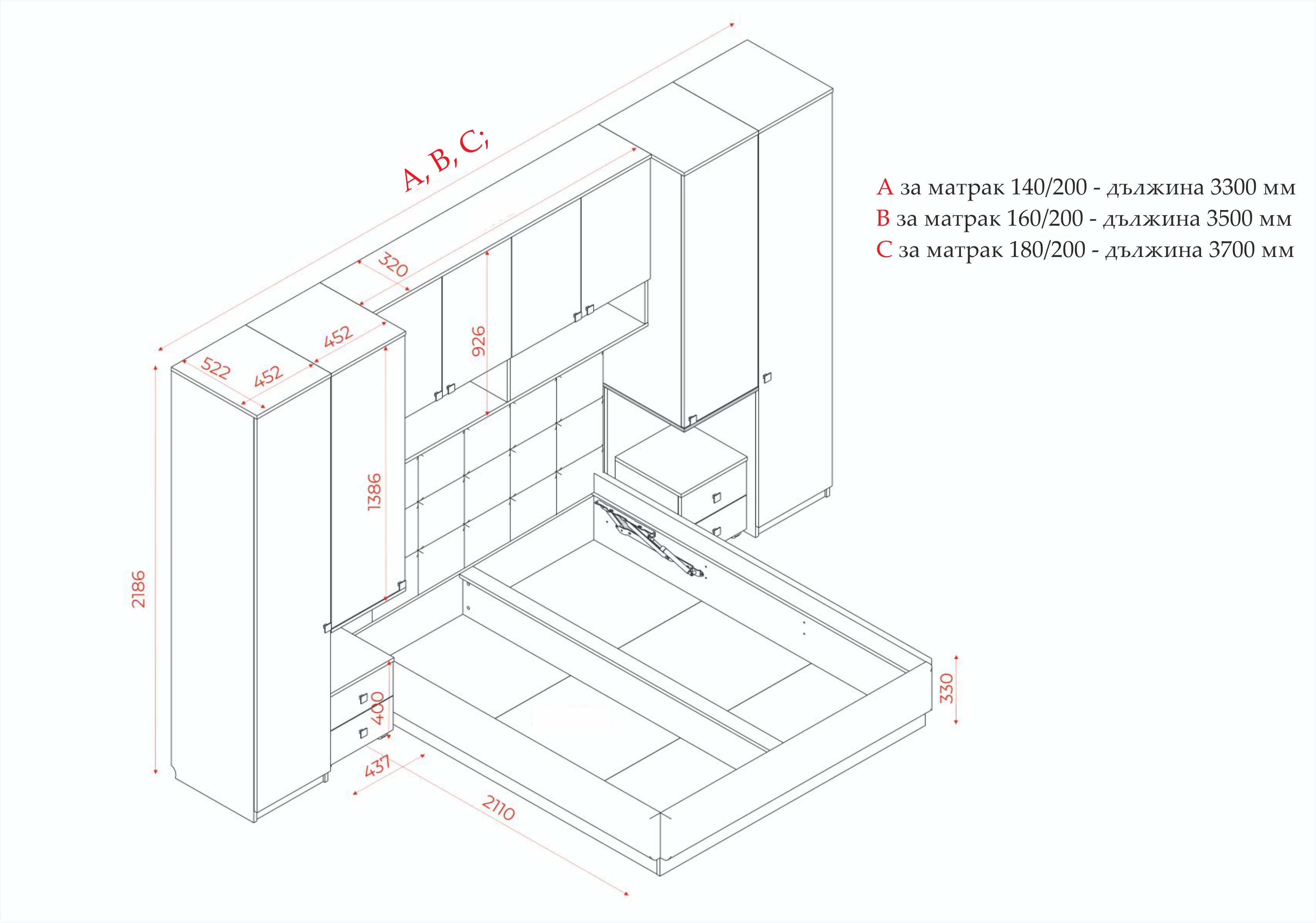 A, B, C;

A за матрак 140/200 - дължина 3300 мм
B за матрак 160/200 - дължина 3500 мм
C за матрак 180/200 - дължина 3700 мм

320

926

452

522

452

1386

2186

400

437

2110

330