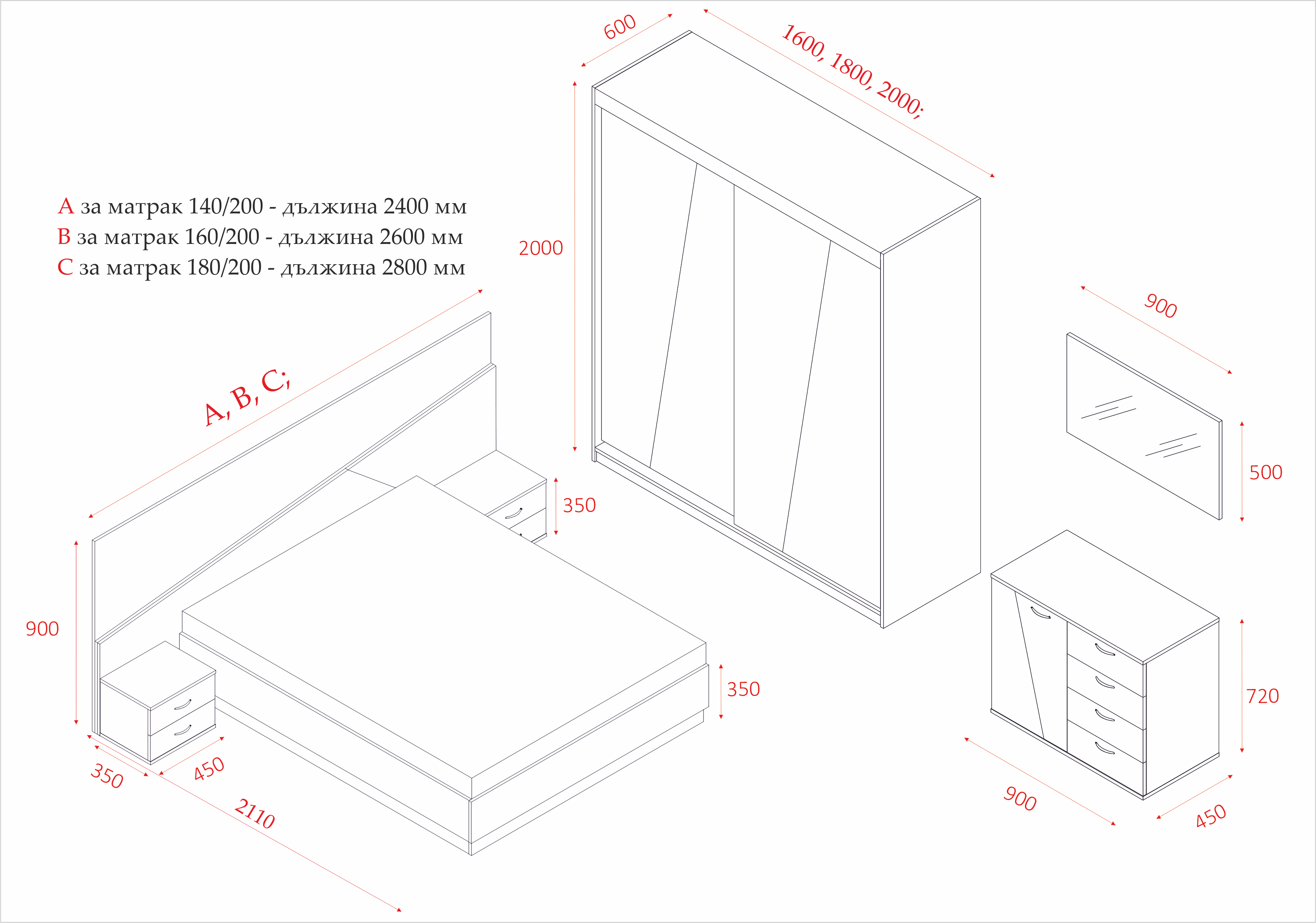 600
1600, 1800, 2000;
A за матрак 140/200 - дължина 2400 мм
B за матрак 160/200 - дължина 2600 мм
C за матрак 180/200 - дължина 2800 мм
2000
900
A, B, C;
500
350
900
350
720
350
450
2110
900
450