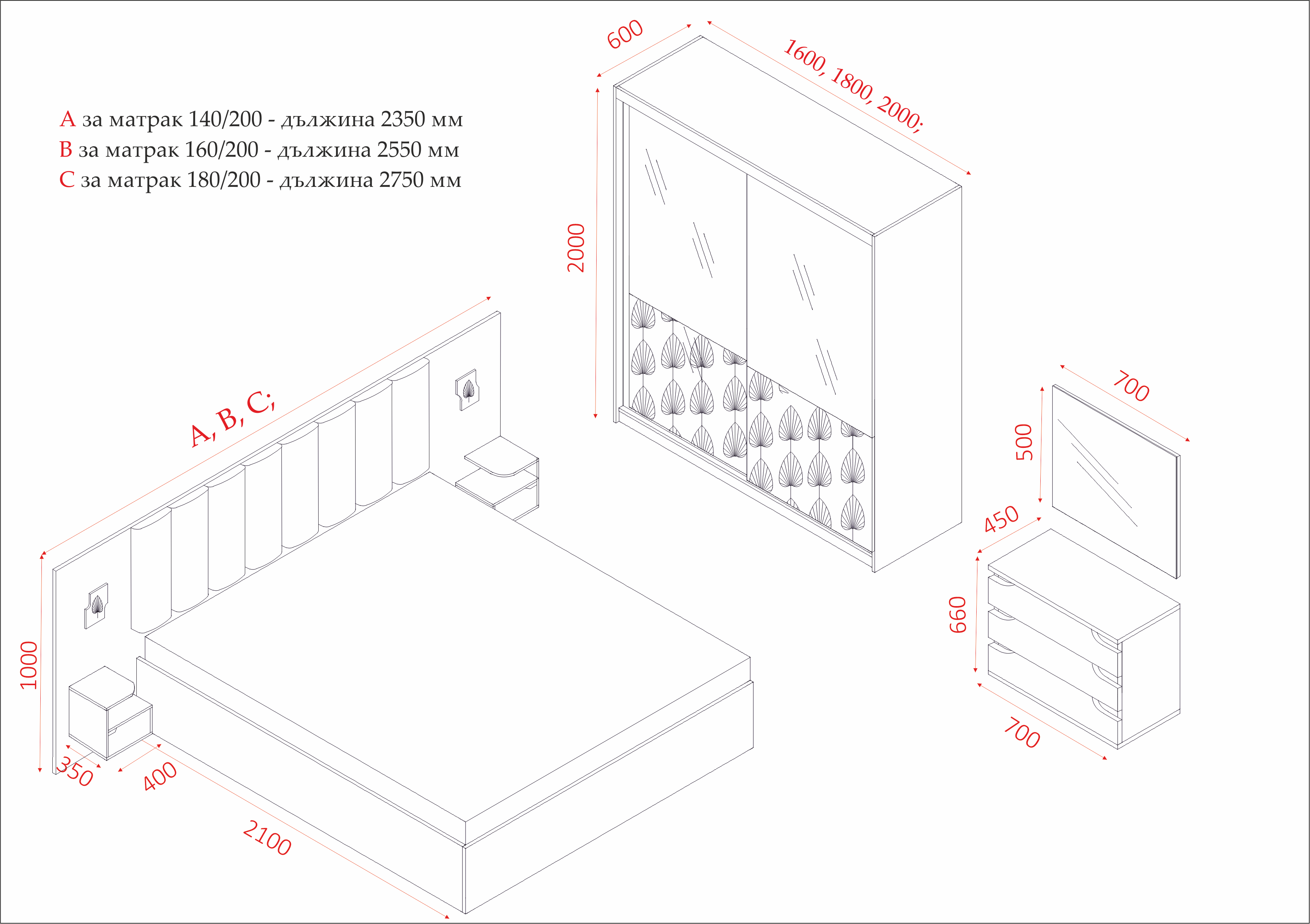 A за матрак 140/200 - дължина 2350 мм
B за матрак 160/200 - дължина 2550 мм
C за матрак 180/200 - дължина 2750 мм

600
1600, 1800, 2000;
2000

A, B, C;
1000
350
400
2100

700
500
450
660
700