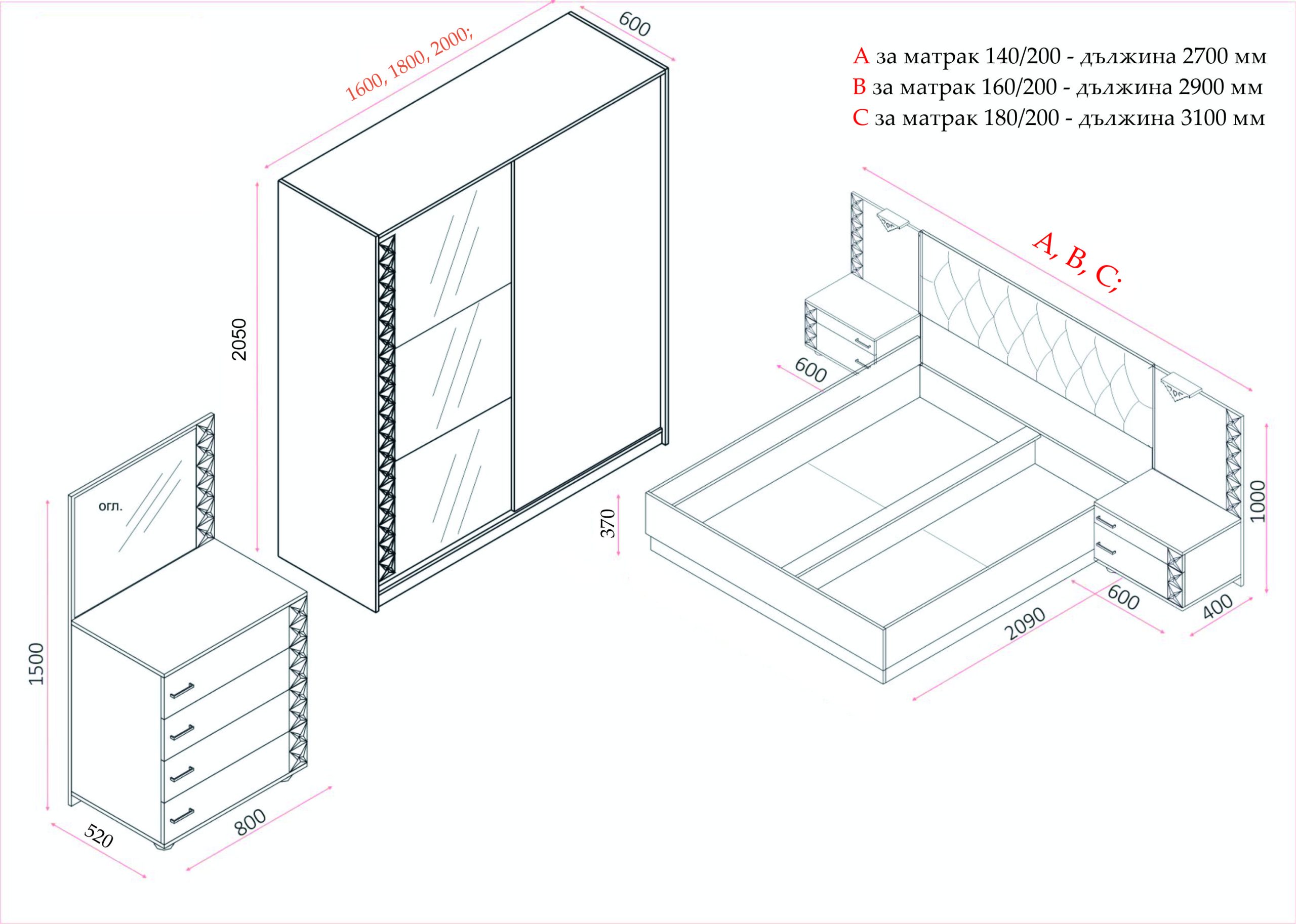 1600, 1800, 2000;

600

A за матрак 140/200 - дължина 2700 мм
B за матрак 160/200 - дължина 2900 мм
C за матрак 180/200 - дължина 3100 мм

2050

A, B, C;

600

огл.

370

1000

1500

600

400

2090

520

800